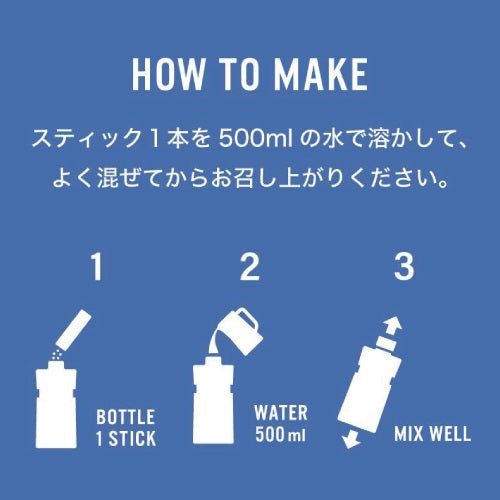 HOW TO MAKE

スティック１本を 500ml の水で溶かして、よく混ぜてからお召し上がりください。

1

BOTTLE
1 STICK

2

WATER
500 ml

3

MIX WELL